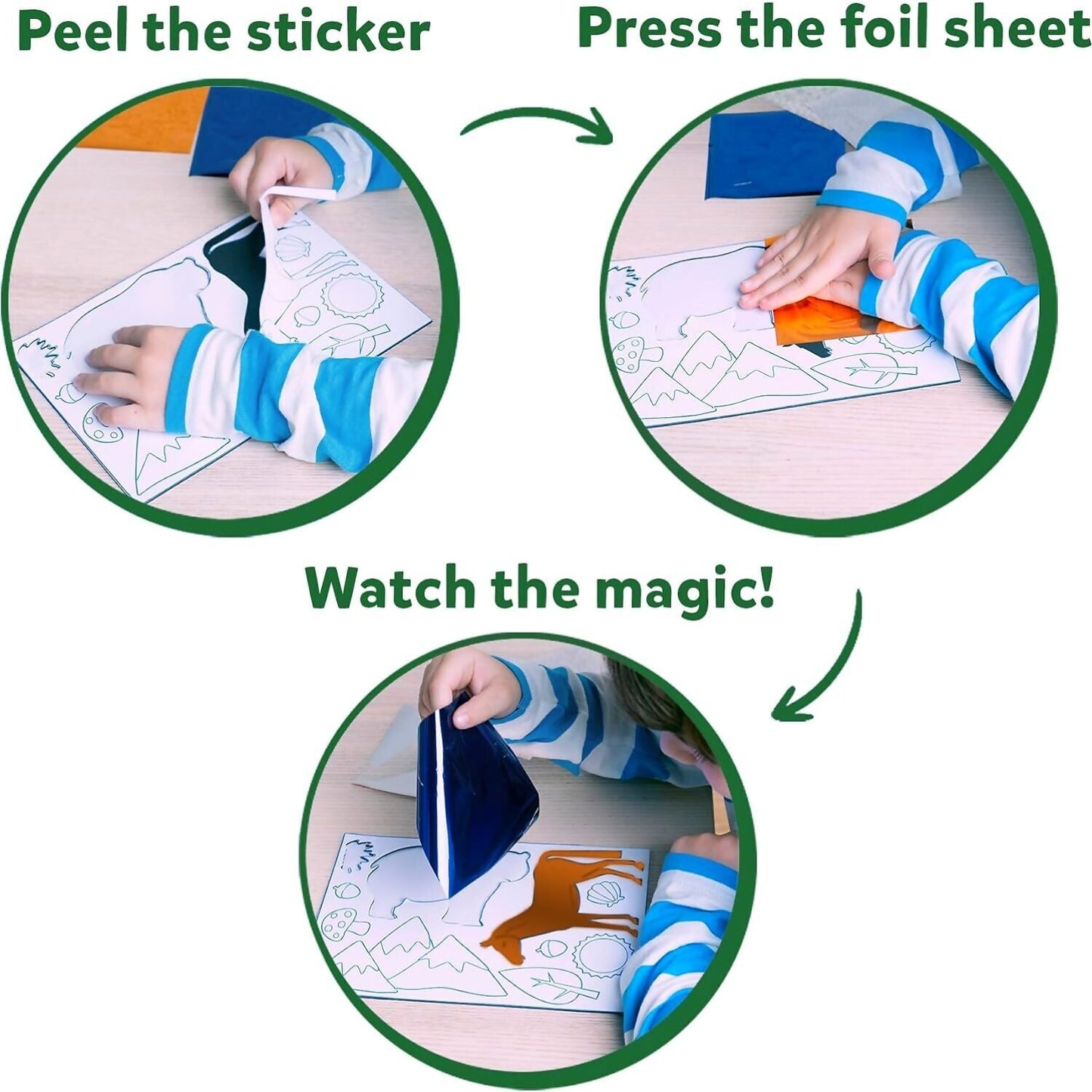 Peel the sticker

Press the foil sheet

Watch the magic!