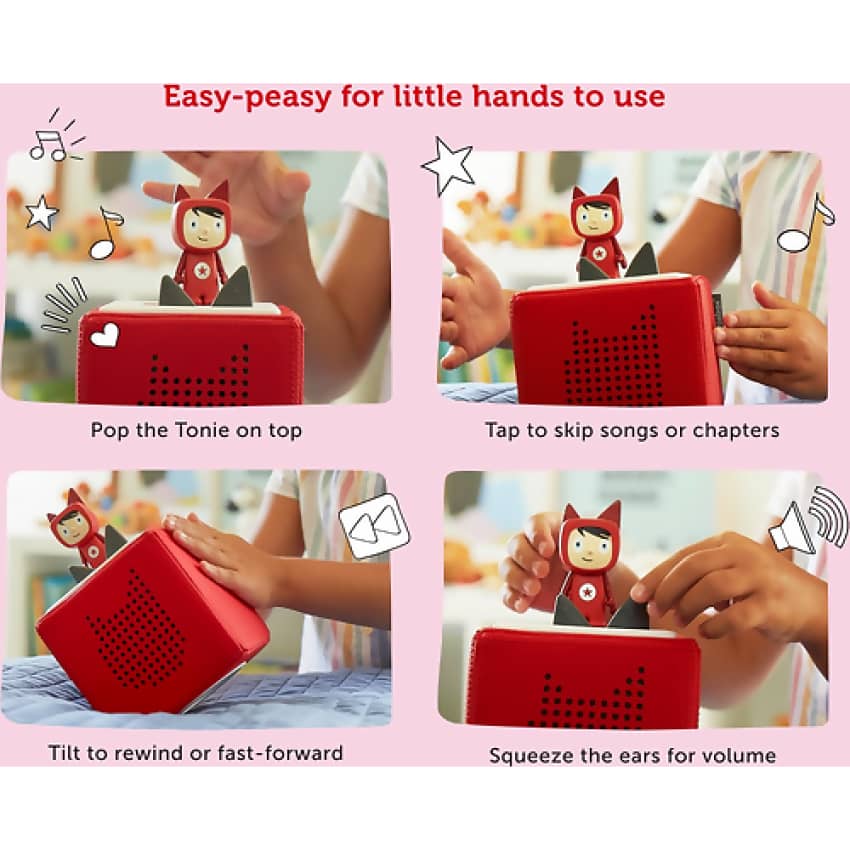 Easy-peasy for little hands to use

Pop the Tonie on top

Tap to skip songs or chapters

Tilt to rewind or fast-forward

Squeeze the ears for volume