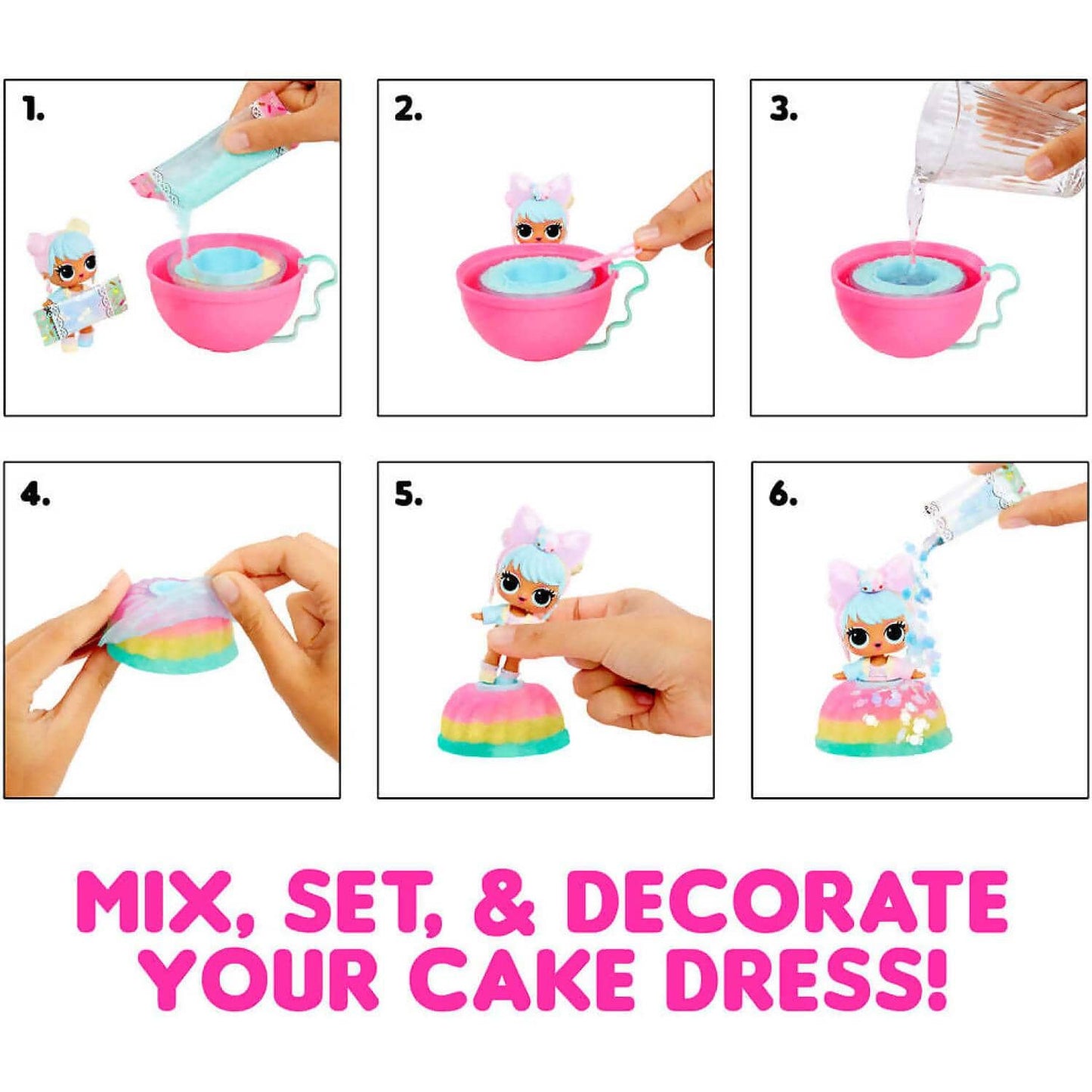 1.

2.

3.

4.

5.

6.

MIX, SET, & DECORATE YOUR CAKE DRESS!