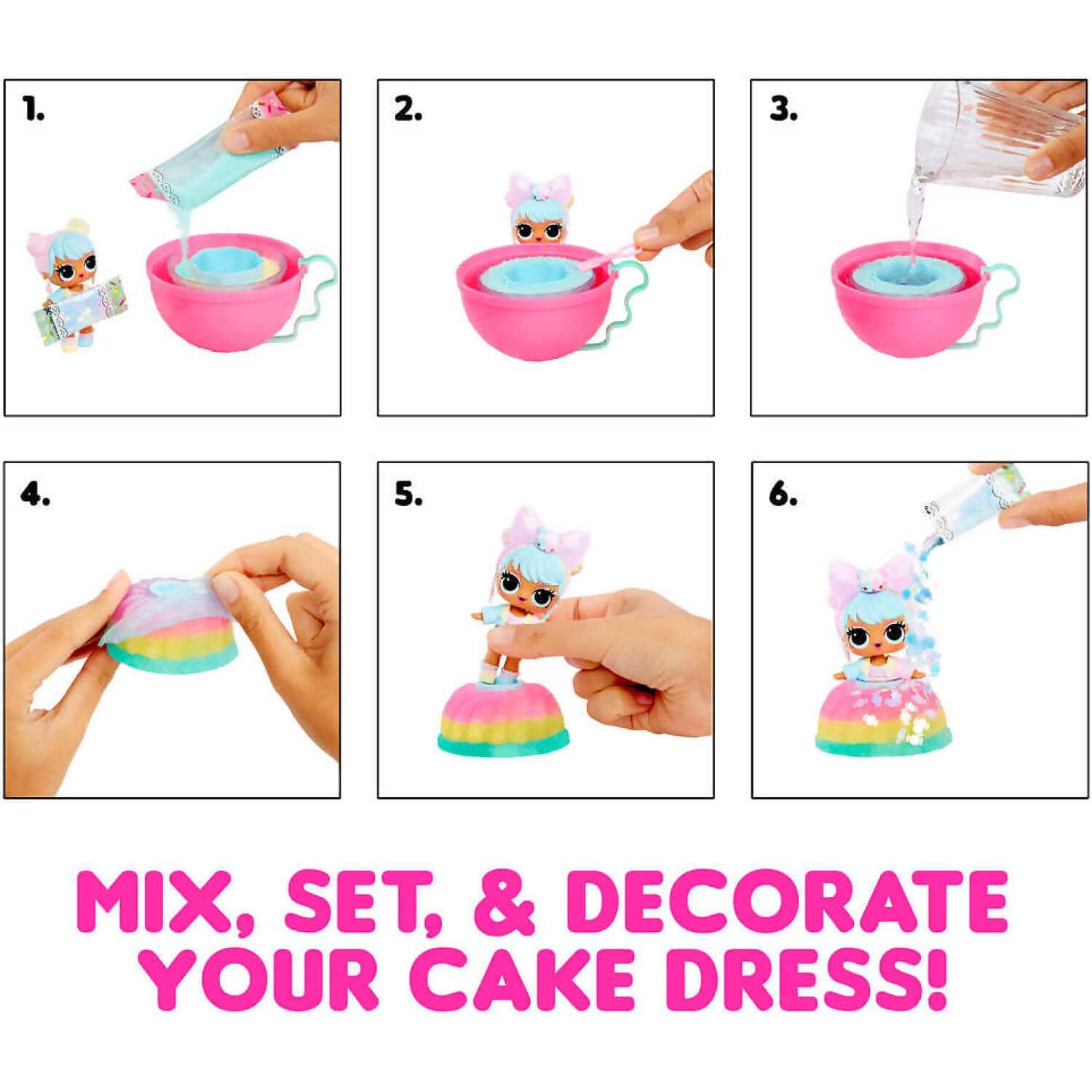 1.

2.

3.

4.

5.

6.

MIX, SET, & DECORATE YOUR CAKE DRESS!