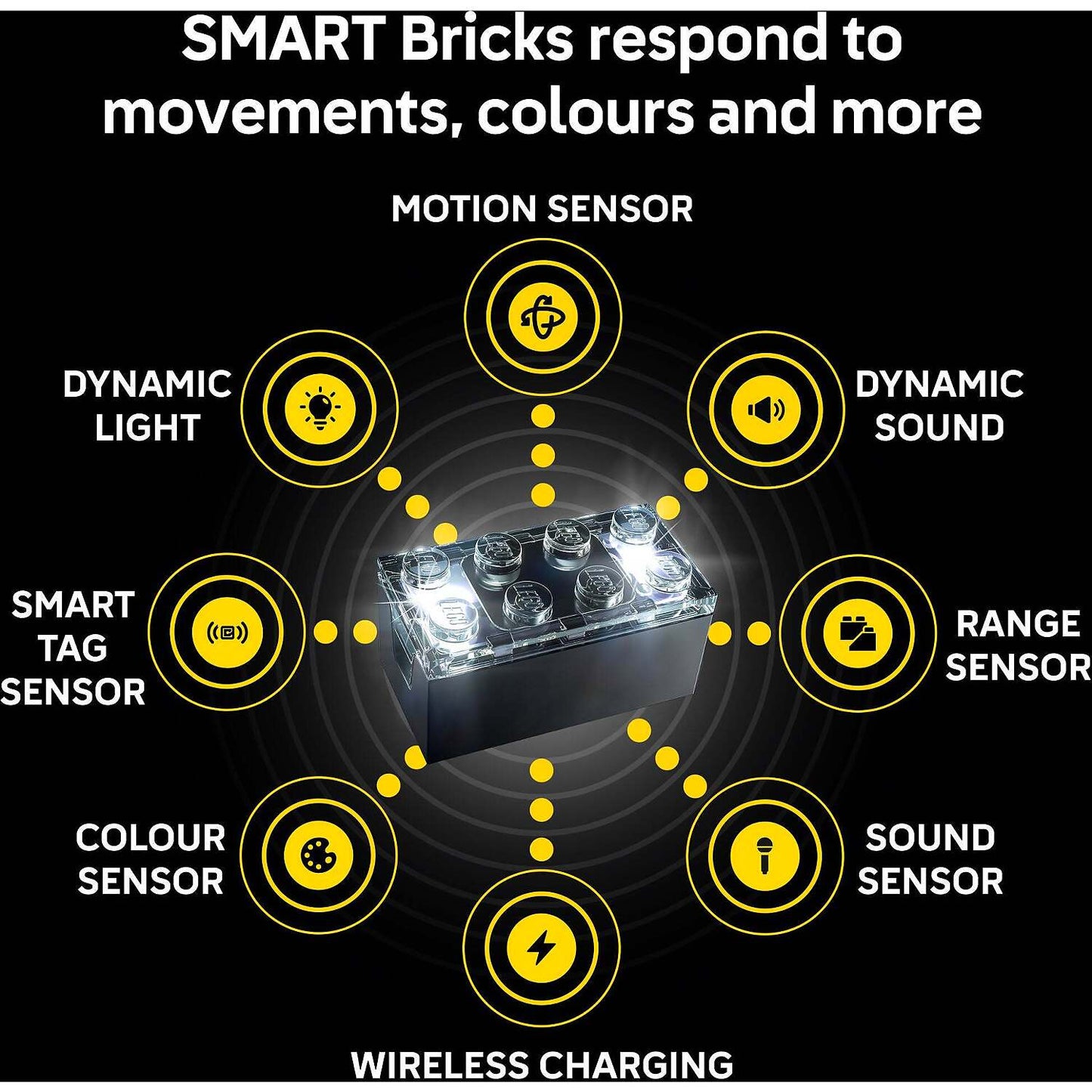 SMART Bricks respond to movements, colours and more

MOTION SENSOR

DYNAMIC LIGHT

DYNAMIC SOUND

SMART TAG SENSOR

RANGE SENSOR

COLOUR SENSOR

SOUND SENSOR

WIRELESS CHARGING