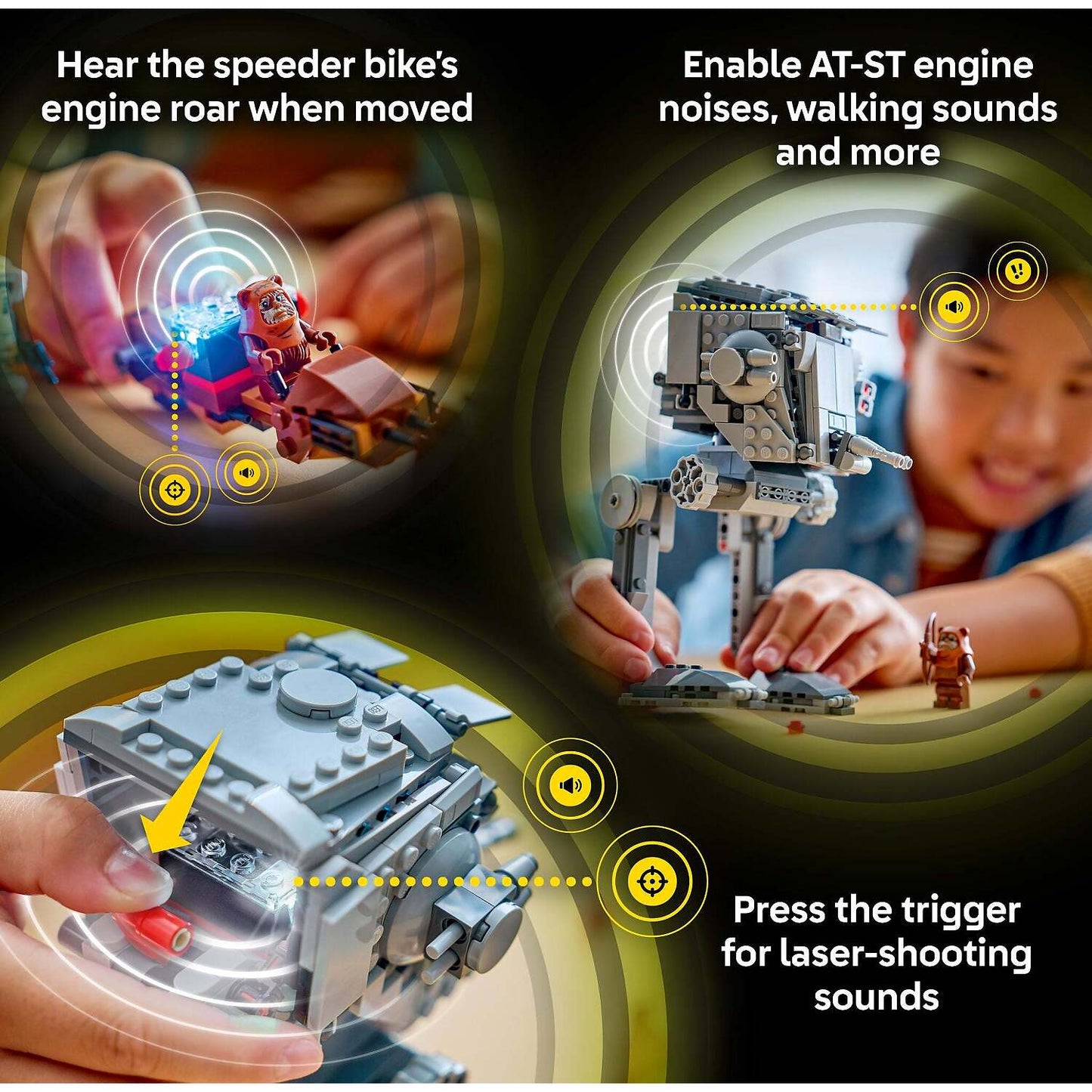 Hear the speeder bike's engine roar when moved

Enable AT-ST engine noises, walking sounds and more

Press the trigger for laser-shooting sounds