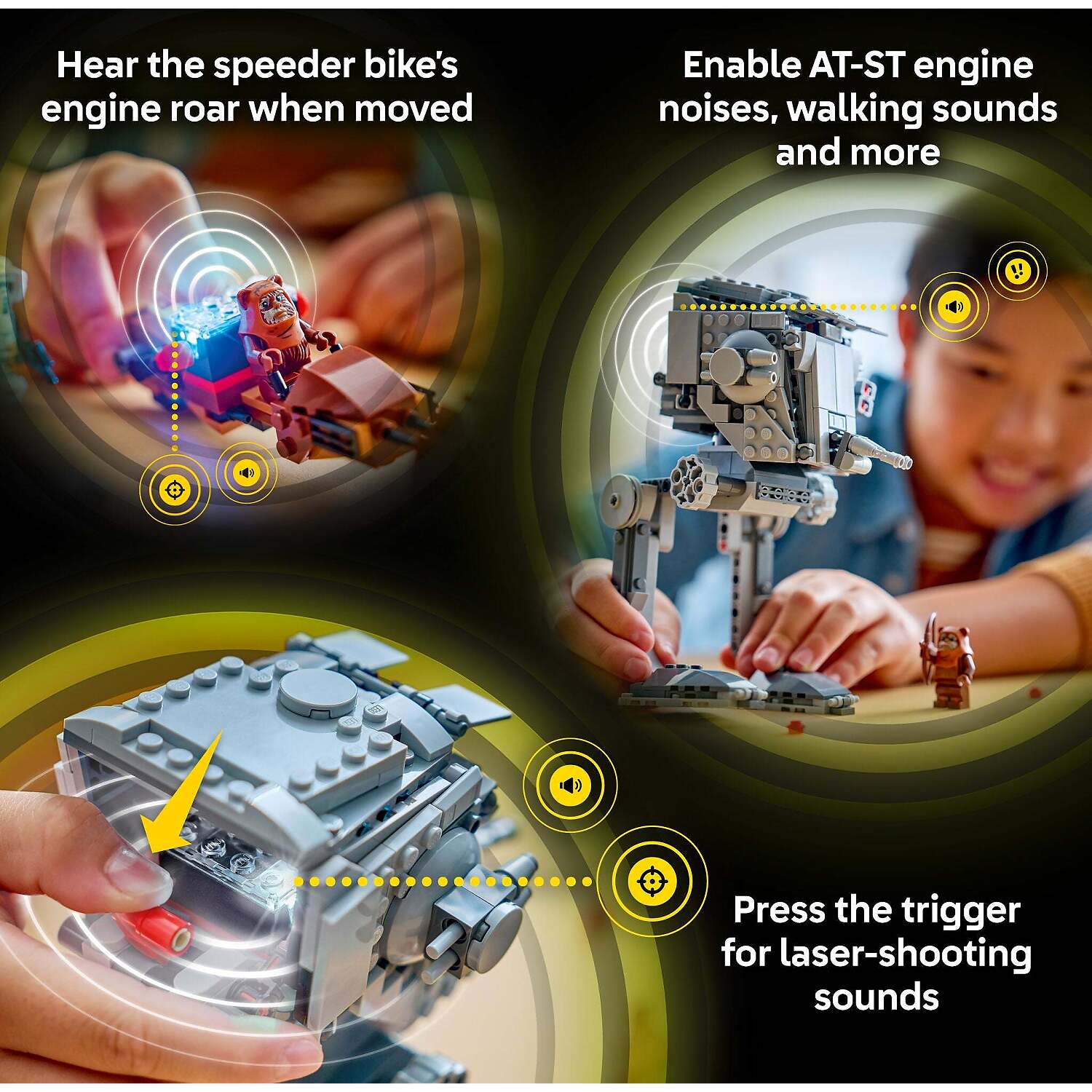 Hear the speeder bike's engine roar when moved

Enable AT-ST engine noises, walking sounds and more

Press the trigger for laser-shooting sounds