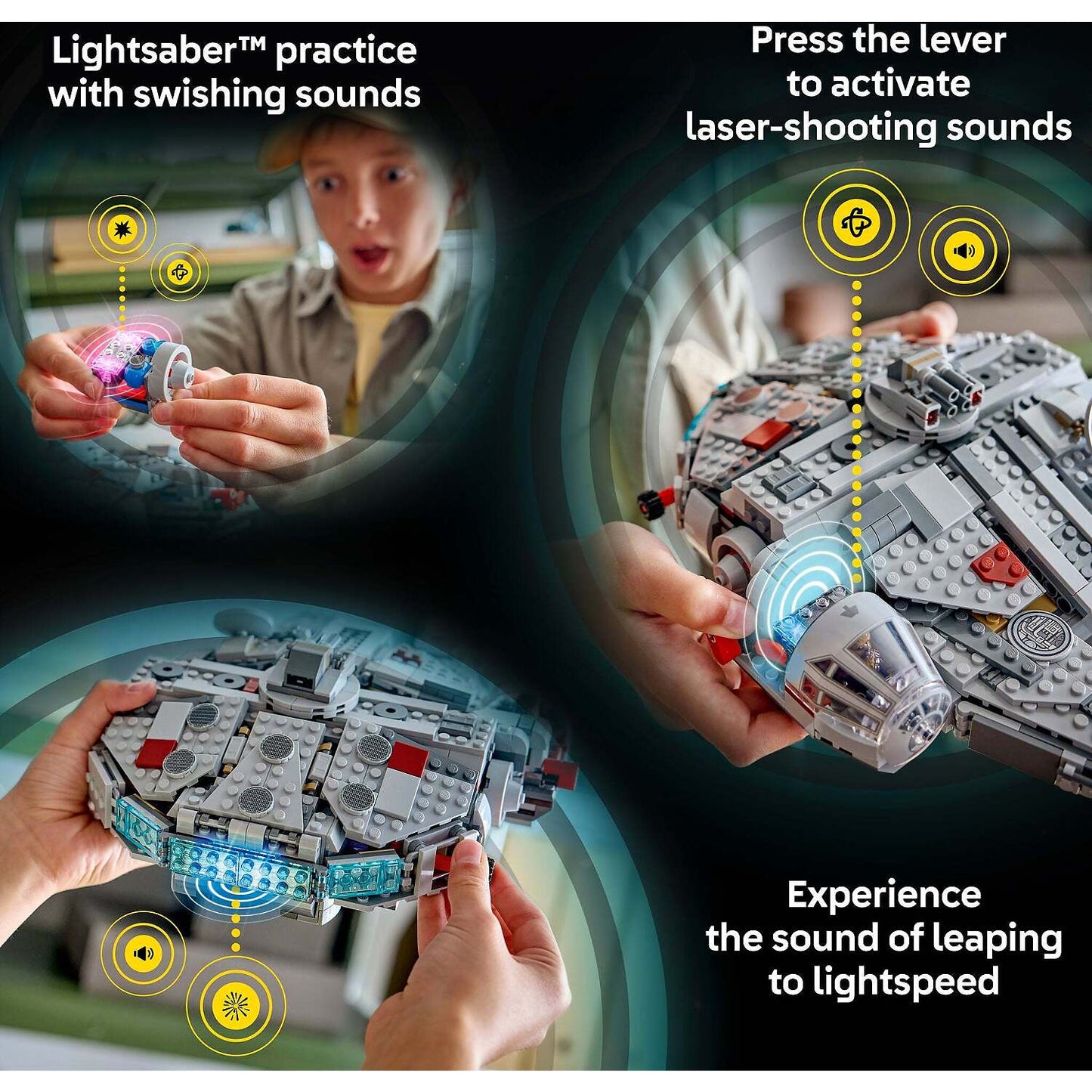 Lightsaber™ practice with swishing sounds

Press the lever to activate laser-shooting sounds

Experience the sound of leaping to lightspeed